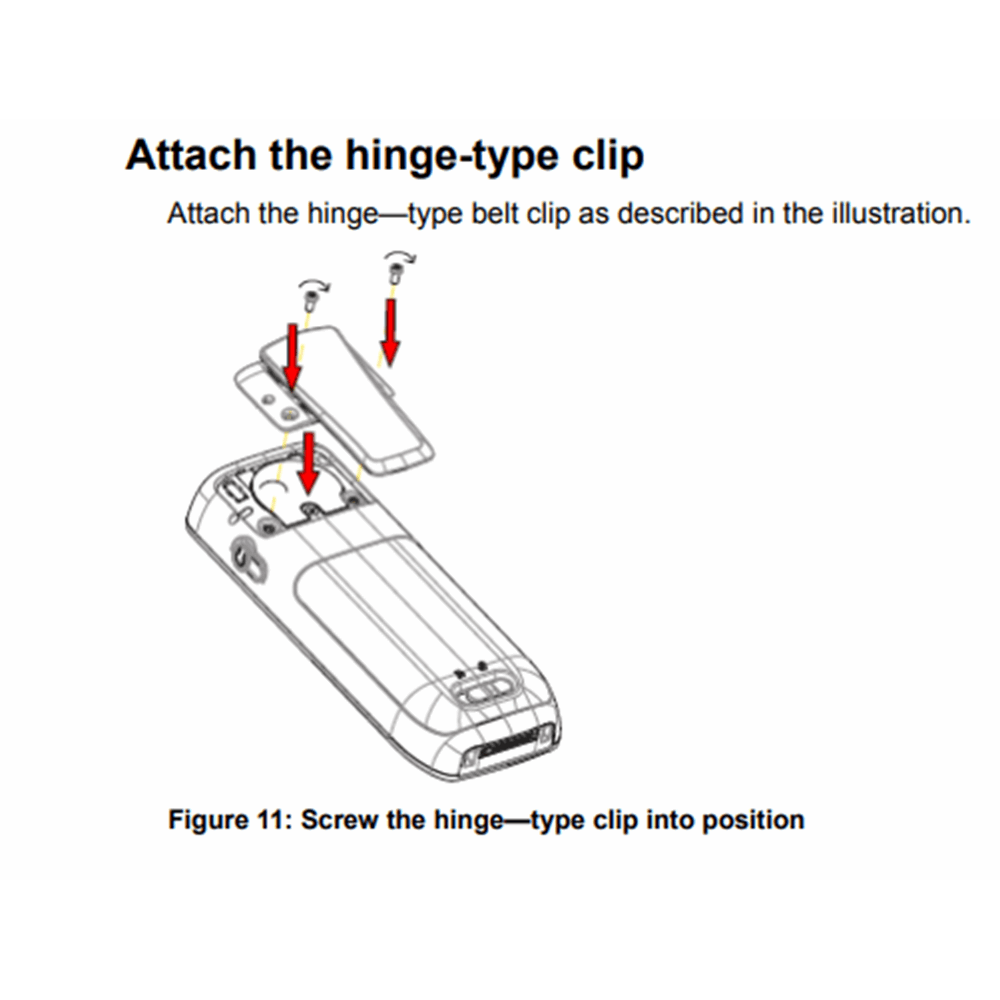 Attach the hinge-type clip

Attach the hinge—type belt clip as described in the illustration.

Figure 11: Screw the hinge—type clip into position